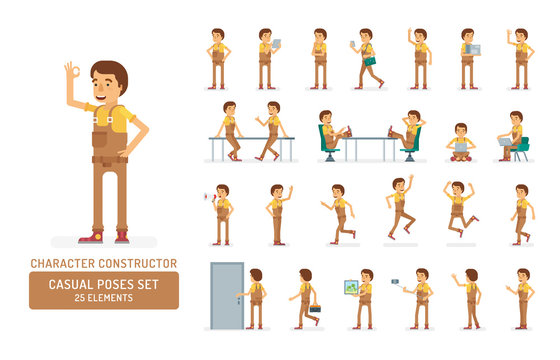 CHARACTER CONSTRUCTOR
CASUAL POSES SET
25 ELEMENTS