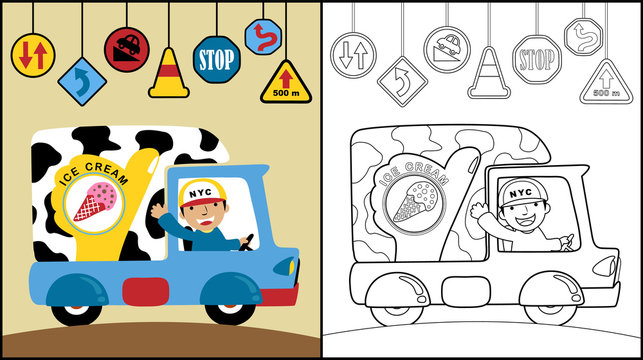 STOP
500 m
ICE CREAM
NYC

STOP
500 m
ICE CREAM
NYC