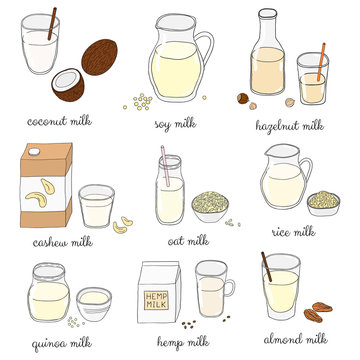 coconut milk

soy milk

hazelnut milk

cashew milk

oat milk

rice milk

quinoa milk

HEMP MILK

hemp milk

almond milk