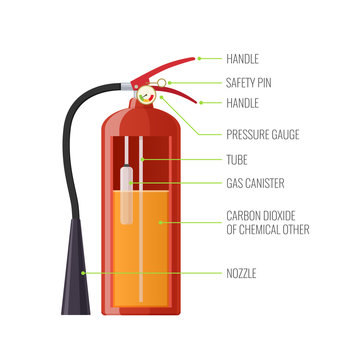 HANDLE
SAFETY PIN
HANDLE
PRESSURE GAUGE
TUBE
GAS CANISTER
CARBON DIOXIDE
OF CHEMICAL OTHER
NOZZLE