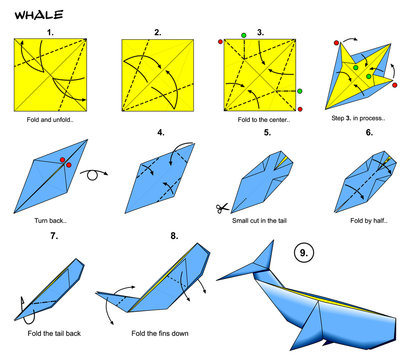 WHALE

1.

Fold and unfold..

2.

3.

Fold to the center..

Step 3. in process..

Turn back..

4.

5.

Small cut in the tail

6.

Fold by half..

7.

Fold the tail back

8.

Fold the fins down

9.