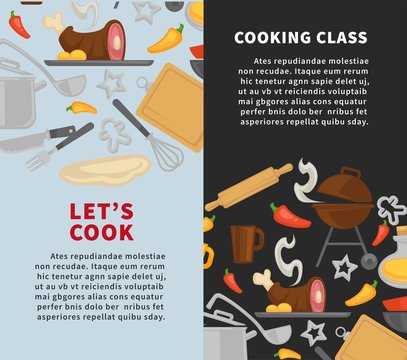 LET'S COOK

Ates repudiandae molestiae non recudae. Itaque eum rerum hic tenetur agnn sapie delet uj, ut au vb vt reiciendis voluptaib mai gbgores alias cons equatur perfer bnis dolo ber nribus fet asperiores repellat quibu sday.

COOKING CLASS

Ates repudiandae molestiae non recudae. Itaque eum rerum hic tenetur agnn sapie delet uj, ut au vb vt reiciendis voluptaib mai gbgores alias cons equatur perfer bnis dolo ber nribus fet asperiores repellat quibu sday.