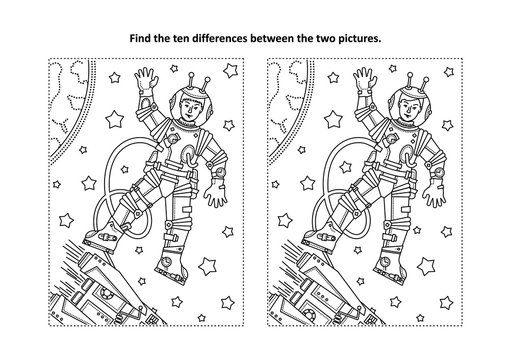 Find the ten differences between the two pictures.