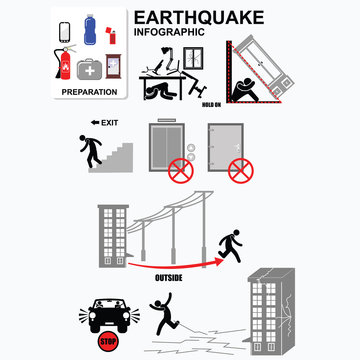 EARTHQUAKE
INFOGRAPHIC

PREPARATION

HOLD ON

EXIT

OUTSIDE

STOP