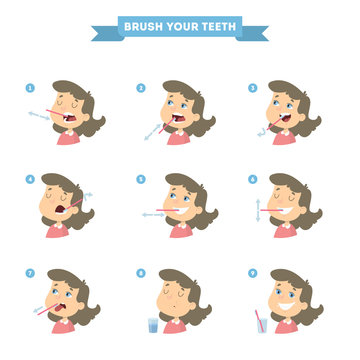 BRUSH YOUR TEETH

1

2

3

4

5

6

7

8

9