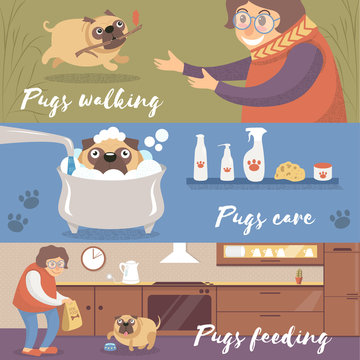 Pugs walking

Pugs care

Pugs feeding