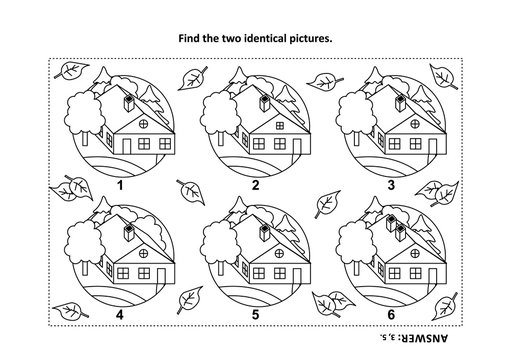 Find the two identical pictures.

1

2

3

4

5

6

ANSWER: 3, 5.