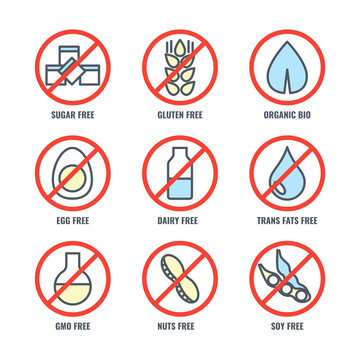 SUGAR FREE

GLUTEN FREE

ORGANIC BIO

EGG FREE

DAIRY FREE

TRANS FATS FREE

GMO FREE

NUTS FREE

SOY FREE