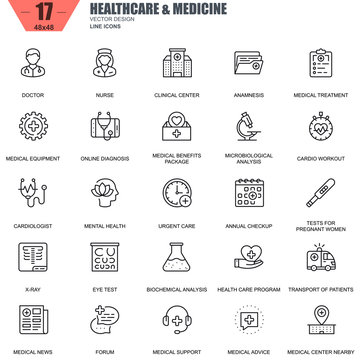 17
48x48

HEALTHCARE & MEDICINE
VECTOR DESIGN
LINE ICONS

DOCTOR
NURSE
CLINICAL CENTER
ANAMNESIS
MEDICAL TREATMENT

MEDICAL EQUIPMENT
ONLINE DIAGNOSIS
MEDICAL BENEFITS PACKAGE
MICROBIOLOGICAL ANALYSIS
CARDIO WORKOUT

CARDIOLOGIST
MENTAL HEALTH
URGENT CARE
ANNUAL CHECKUP
TESTS FOR PREGNANT WOMEN

X-RAY
EYE TEST
BIOCHEMICAL ANALYSIS
HEALTH CARE PROGRAM
TRANSPORT OF PATIENTS

MEDICAL NEWS
FORUM
MEDICAL SUPPORT
MEDICAL ADVICE
MEDICAL CENTER NEARBY