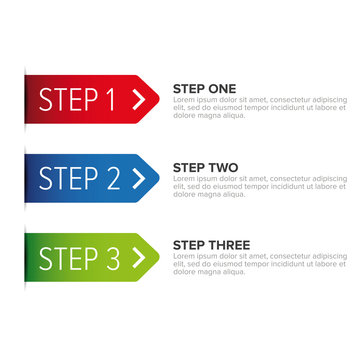 STEP 1 >

STEP ONE
Lorem ipsum dolor sit amet, consectetur adipiscing elit, sed do eiusmod tempor incididunt ut labore et dolore magna aliqua.

STEP 2 >

STEP TWO
Lorem ipsum dolor sit amet, consectetur adipiscing elit, sed do eiusmod tempor incididunt ut labore et dolore magna aliqua.

STEP 3 >

STEP THREE
Lorem ipsum dolor sit amet, consectetur adipiscing elit, sed do eiusmod tempor incididunt ut labore et dolore magna aliqua.