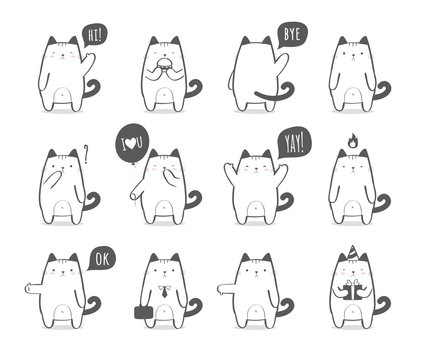 HI!

BYE

?

I ♥ U

YAY!

OK