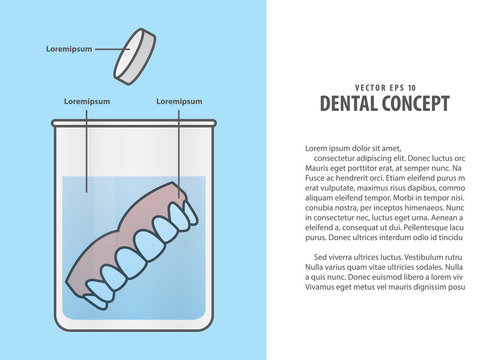 Loremipsum

Loremipsum

Loremipsum

VECTOR EPS 10
DENTAL CONCEPT

Lorem ipsum dolor sit amet,
consectetur adipiscing elit. Donec luctus orc Mauris eget porttitor erat, at semper nunc. Na Fusce ac hendrerit orci. Etiam eleifend purus m erat vulputate, maximus risus dapibus, commo aliquam eleifend tempor. Morbi in tempor nisi. conubia nostra, per inceptos himenaeos. Nunc in consectetur nec, luctus eget urna. Aenean a eleifend a, consequat ut dui. Pellentesque lacu purus. Donec ultrices interdum odio id tincidu

Sed viverra ultrices luctus. Vestibulum rutru Nulla varius quam vitae ultricies sodales. Nulla a quis nunc. Donec euismod libero a lorem viv Vivamus eget metus vel mauris dignissim posu