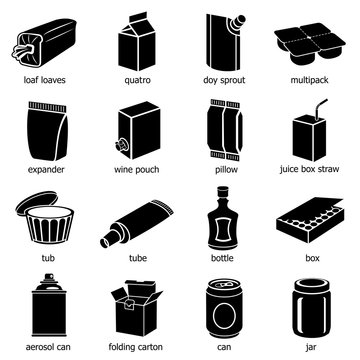 loaf loaves
quatro
doy sprout
multipack

expander
wine pouch
pillow
juice box straw

tub
tube
bottle
box

aerosol can
folding carton
can
jar