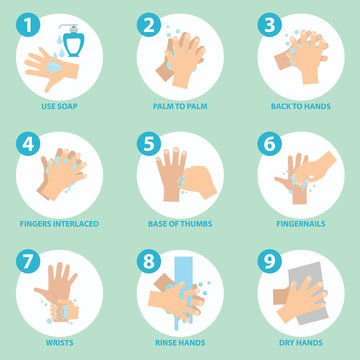 1
USE SOAP

2
PALM TO PALM

3
BACK TO HANDS

4
FINGERS INTERLACED

5
BASE OF THUMBS

6
FINGERNAILS

7
WRISTS

8
RINSE HANDS

9
DRY HANDS