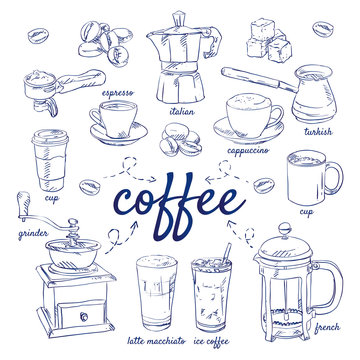 espresso

italian

turkish

cappuccino

cup

coffee

cup

grinder

latte macchiato

ice coffee

french