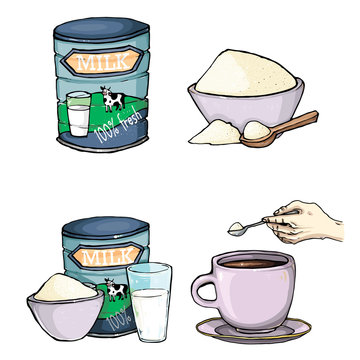 MILK
100% fresh

MILK
100%