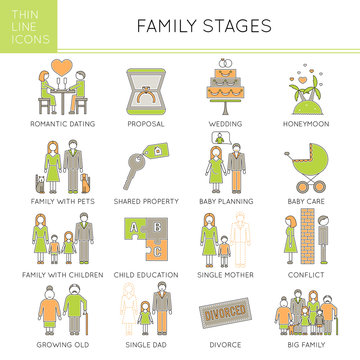 THIN LINE ICONS

FAMILY STAGES

ROMANTIC DATING

PROPOSAL

WEDDING

HONEYMOON

FAMILY WITH PETS

SHARED PROPERTY

BABY PLANNING

BABY CARE

A B C

FAMILY WITH CHILDREN

CHILD EDUCATION

SINGLE MOTHER

CONFLICT

DIVORCED

GROWING OLD

SINGLE DAD

DIVORCE

BIG FAMILY