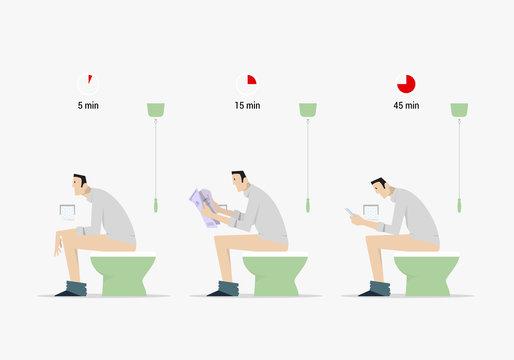 5 min

15 min

45 min