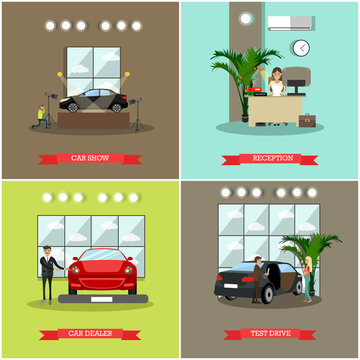 CAR SHOW

RECEPTION

CAR DEALER

TEST DRIVE