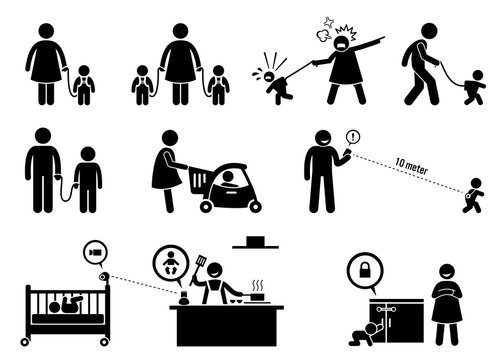 !

10 meter