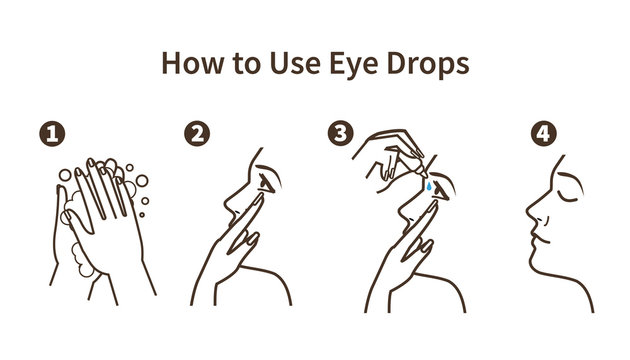 How to Use Eye Drops

1

2

3

4