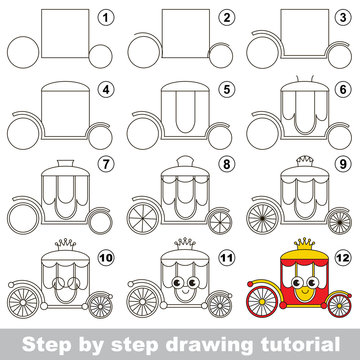 1
2
3
4
5
6
7
8
9
10
11
12

Step by step drawing tutorial