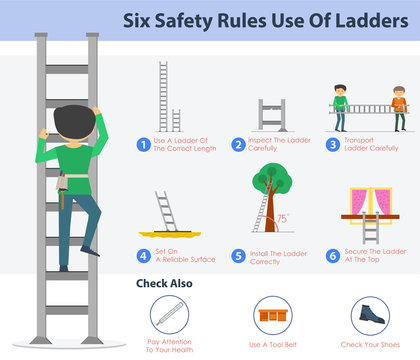 Six Safety Rules Use Of Ladders

1 Use A Ladder Of The Correct Length

2 Inspect The Ladder Carefully

3 Transport Ladder Carefully

4 Set On A Reliable Surface

75°

5 Install The Ladder Correctly

6 Secure The Ladder At The Top

Check Also

Pay Attention To Your Health

Use A Tool Belt

Check Your Shoes