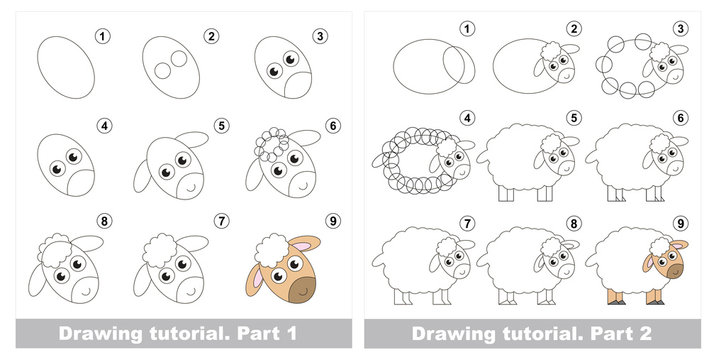 1 2 3
4 5 6
8 7 9
Drawing tutorial. Part 1

1 2 3
4 5 6
7 8 9
Drawing tutorial. Part 2