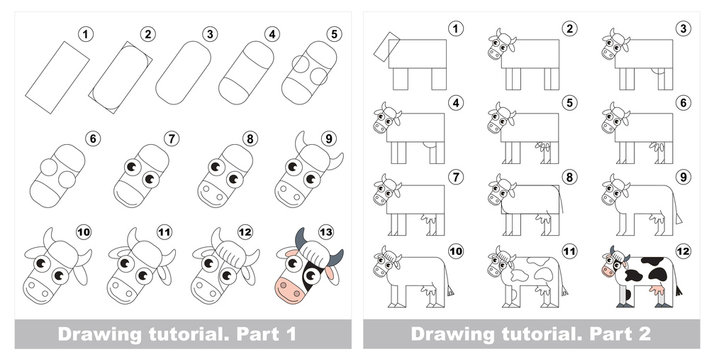 1 2 3 4 5
6 7 8 9
10 11 12 13
Drawing tutorial. Part 1

1 2 3
4 5 6
7 8 9
10 11 12
Drawing tutorial. Part 2