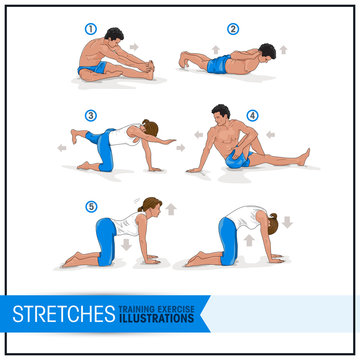 1

2

3

4

5

STRETCHES TRAINING EXERCISE ILLUSTRATIONS