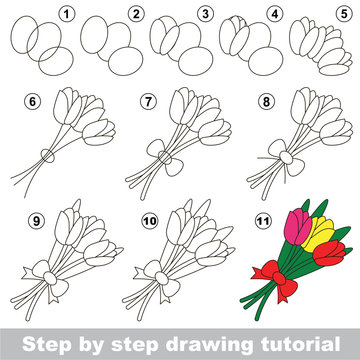 1 2 3 4 5

6 7 8

9 10 11

Step by step drawing tutorial