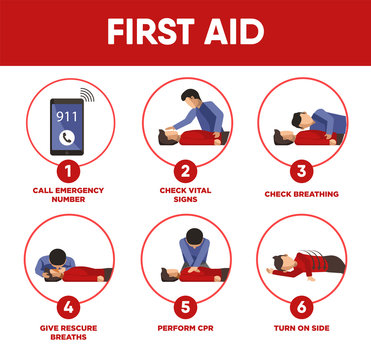 FIRST AID

911

1
CALL EMERGENCY NUMBER

2
CHECK VITAL SIGNS

3
CHECK BREATHING

4
GIVE RESCURE BREATHS

5
PERFORM CPR

6
TURN ON SIDE