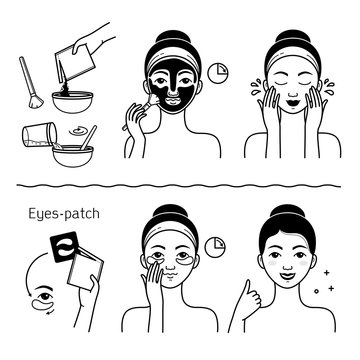 Eyes-patch