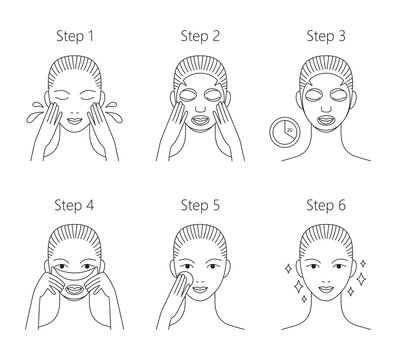 Step 1

Step 2

Step 3

20

Step 4

Step 5

Step 6