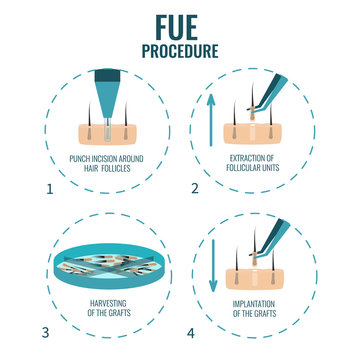 FUE
PROCEDURE

PUNCH INCISION AROUND HAIR FOLLICLES

1

EXTRACTION OF FOLLICULAR UNITS

2

HARVESTING OF THE GRAFTS

3

IMPLANTATION OF THE GRAFTS

4