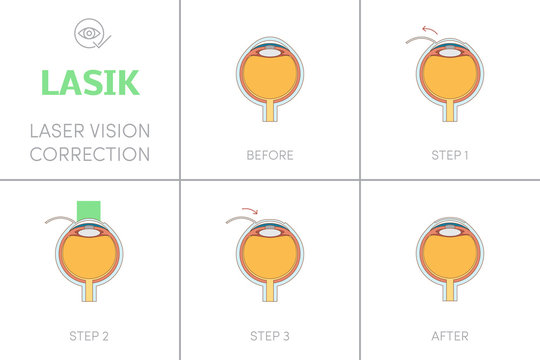 LASIK

LASER VISION CORRECTION

BEFORE

STEP 1

STEP 2

STEP 3

AFTER