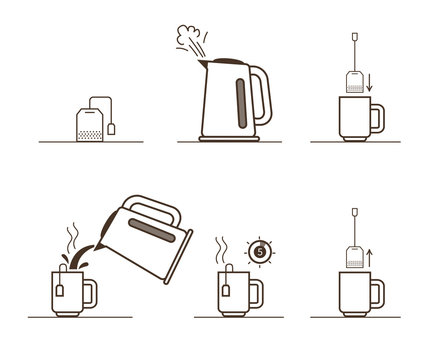 5