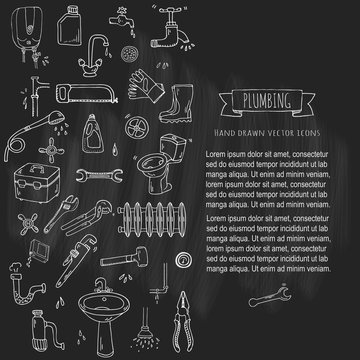 PLUMBING

HAND DRAWN VECTOR ICONS

Lorem ipsum dolor sit amet, consectetur sed do eiusmod tempor incididunt ut lab manga aliqua. Ut enim ad minim veniam, lorem ipsum dolor sit amet, consectetur sed do eiusmod tempor incididunt ut lab manga aliqua. Ut enim ad minim veniam.

Lorem ipsum dolor sit amet, consectetur sed do eiusmod tempor incididunt ut lab manga aliqua. Ut enim ad minim veniam, lorem ipsum dolor sit amet, consectetur sed do eiusmod tempor incididunt ut lab manga aliqua. Ut enim ad minim veniam.