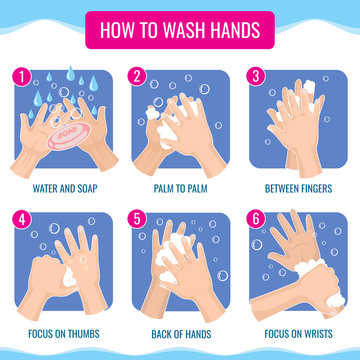 HOW TO WASH HANDS

1
SOAP
WATER AND SOAP

2
PALM TO PALM

3
BETWEEN FINGERS

4
FOCUS ON THUMBS

5
BACK OF HANDS

6
FOCUS ON WRISTS