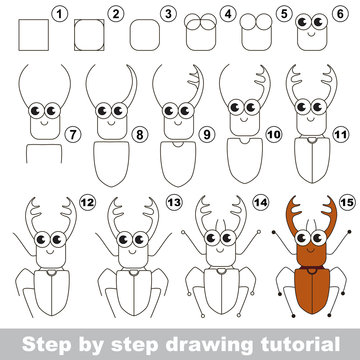 1
2
3
4
5
6
7
8
9
10
11
12
13
14
15

Step by step drawing tutorial