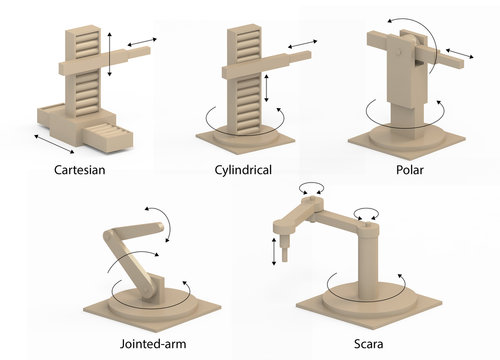 Cartesian

Cylindrical

Polar

Jointed-arm

Scara