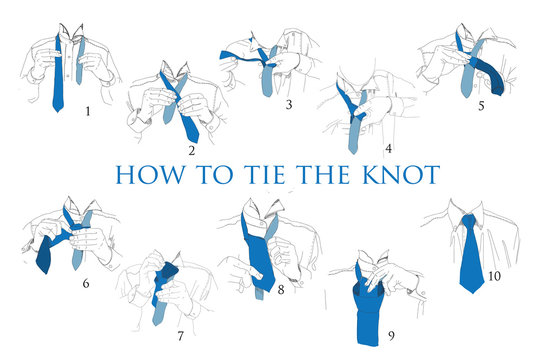 1

2

3

4

5

HOW TO TIE THE KNOT

6

7

8

9

10