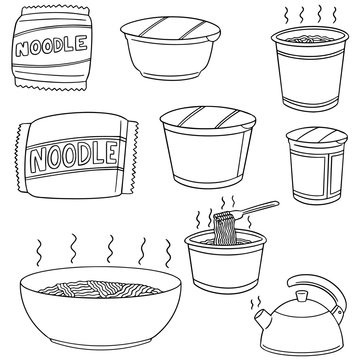 NOODLE

NOODLE