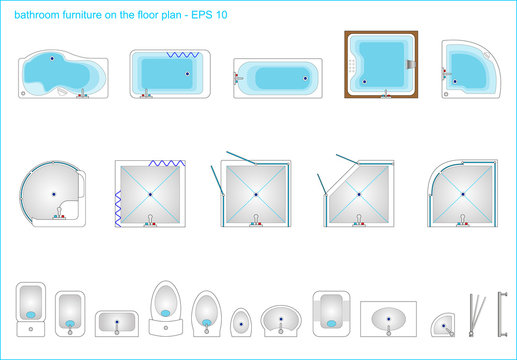 bathroom furniture on the floor plan - EPS 10