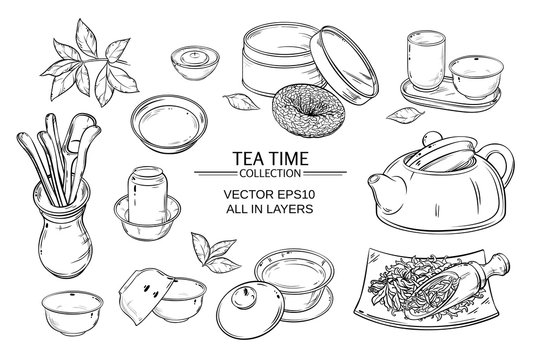 TEA TIME
COLLECTION

VECTOR EPS10
ALL IN LAYERS