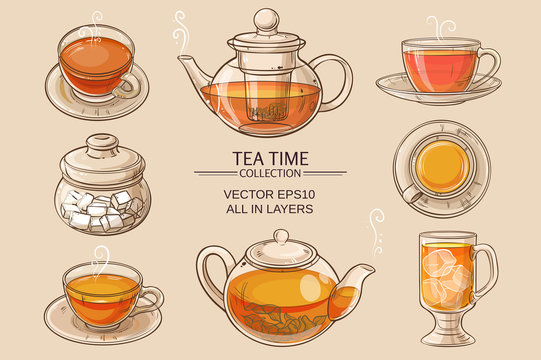 TEA TIME
COLLECTION

VECTOR EPS10
ALL IN LAYERS