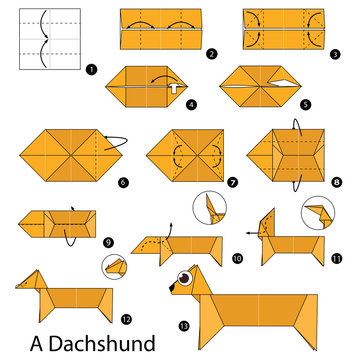 1
2
3
4
5
6
7
8
9
10
11
12
13
A Dachshund