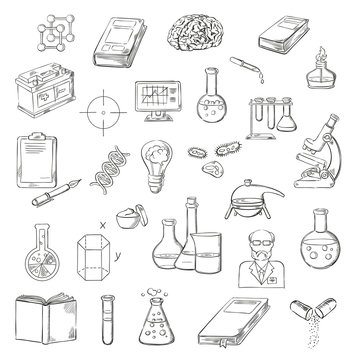 x

y