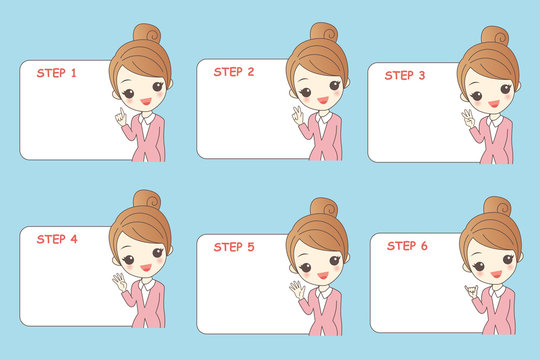 STEP 1

STEP 2

STEP 3

STEP 4

STEP 5

STEP 6