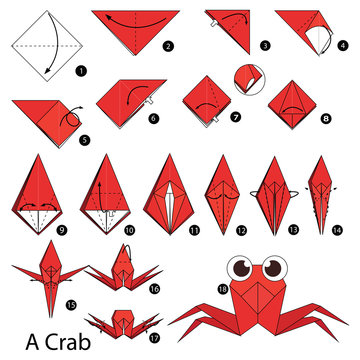 1
2
3
4
5
6
7
8
9
10
11
12
13
14
15
16
17
18
A Crab